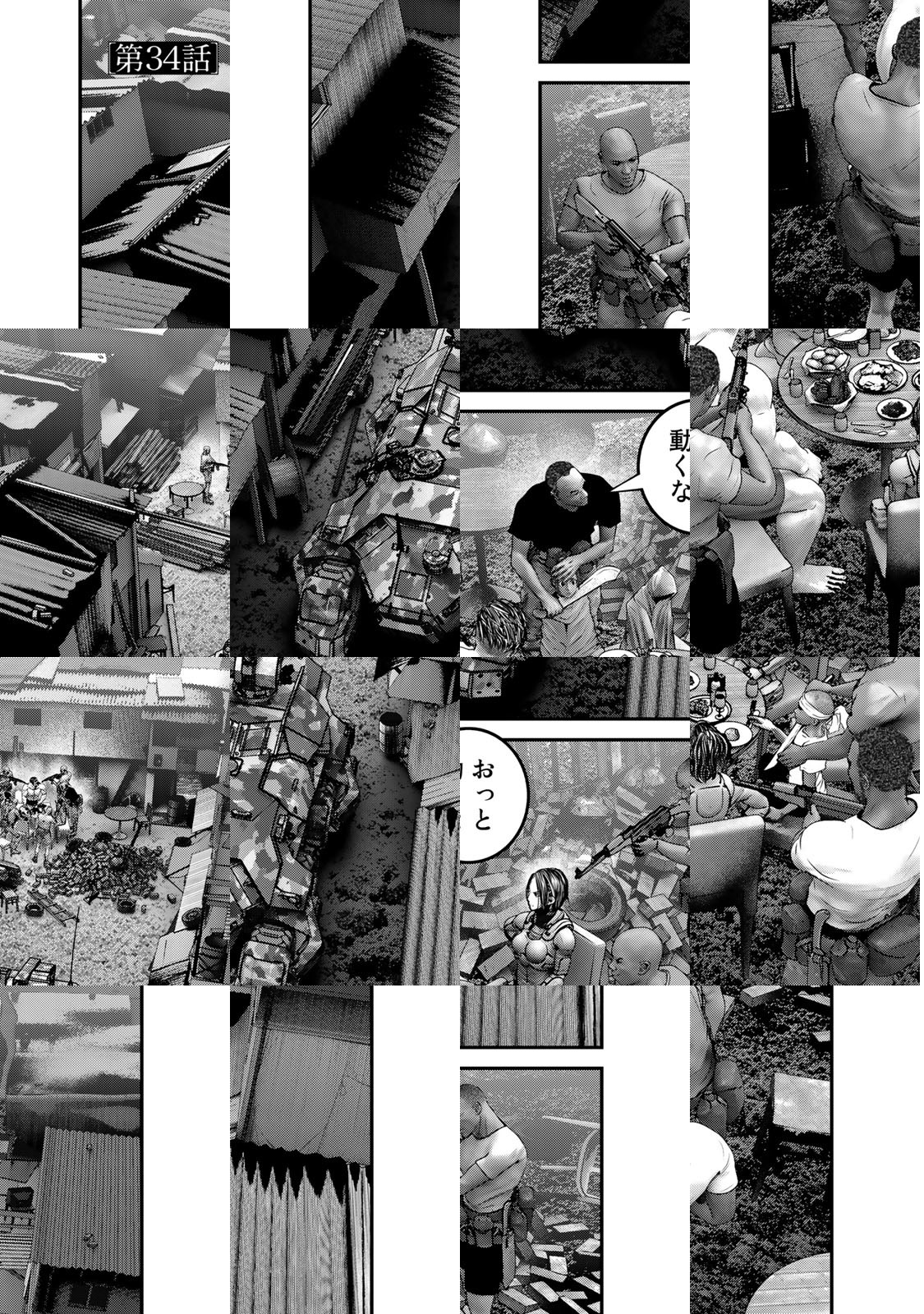 第34話

動くな

おっと