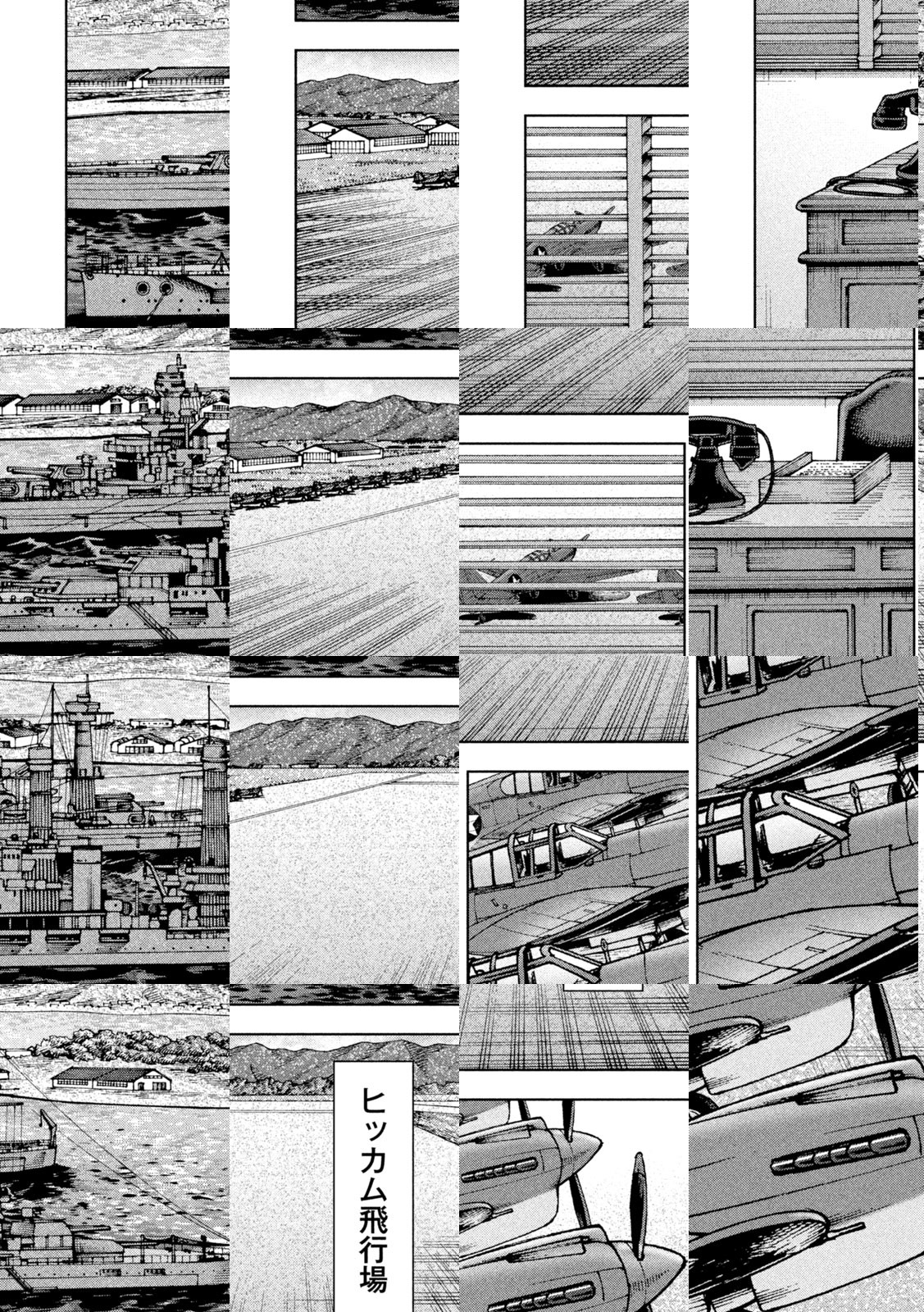 ヒッカム飛行場