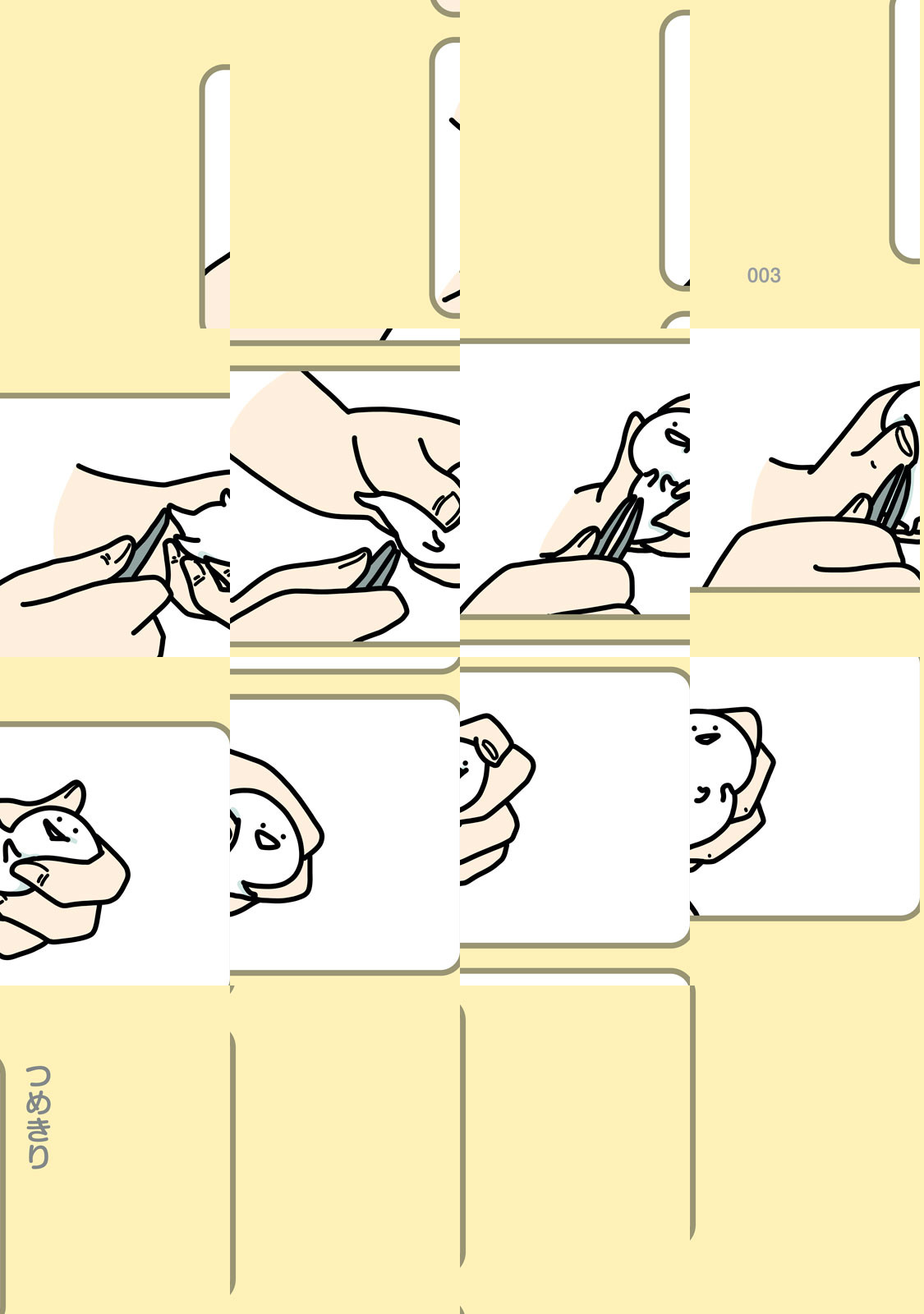 003

つめきり