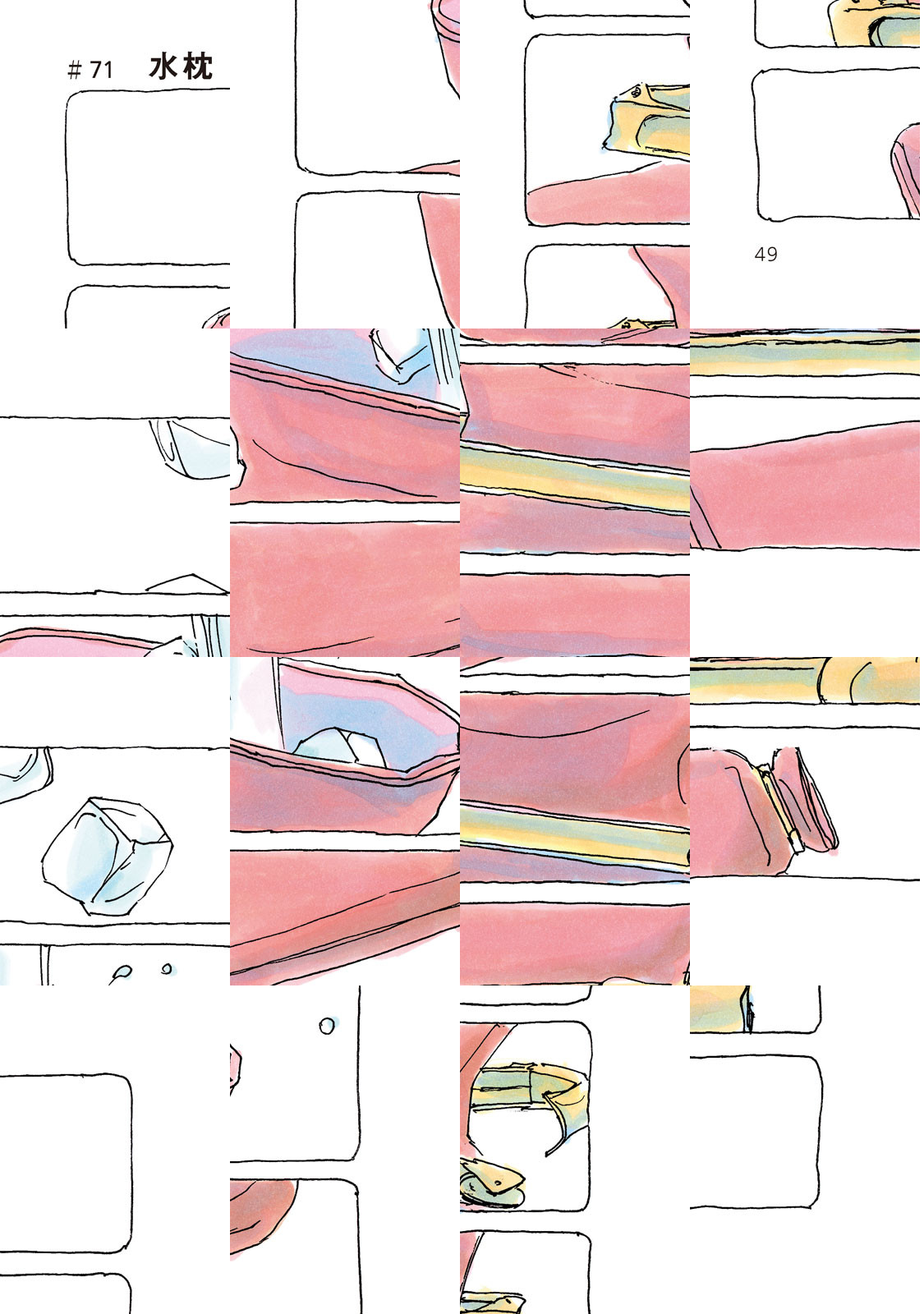 # 71 水枕

49