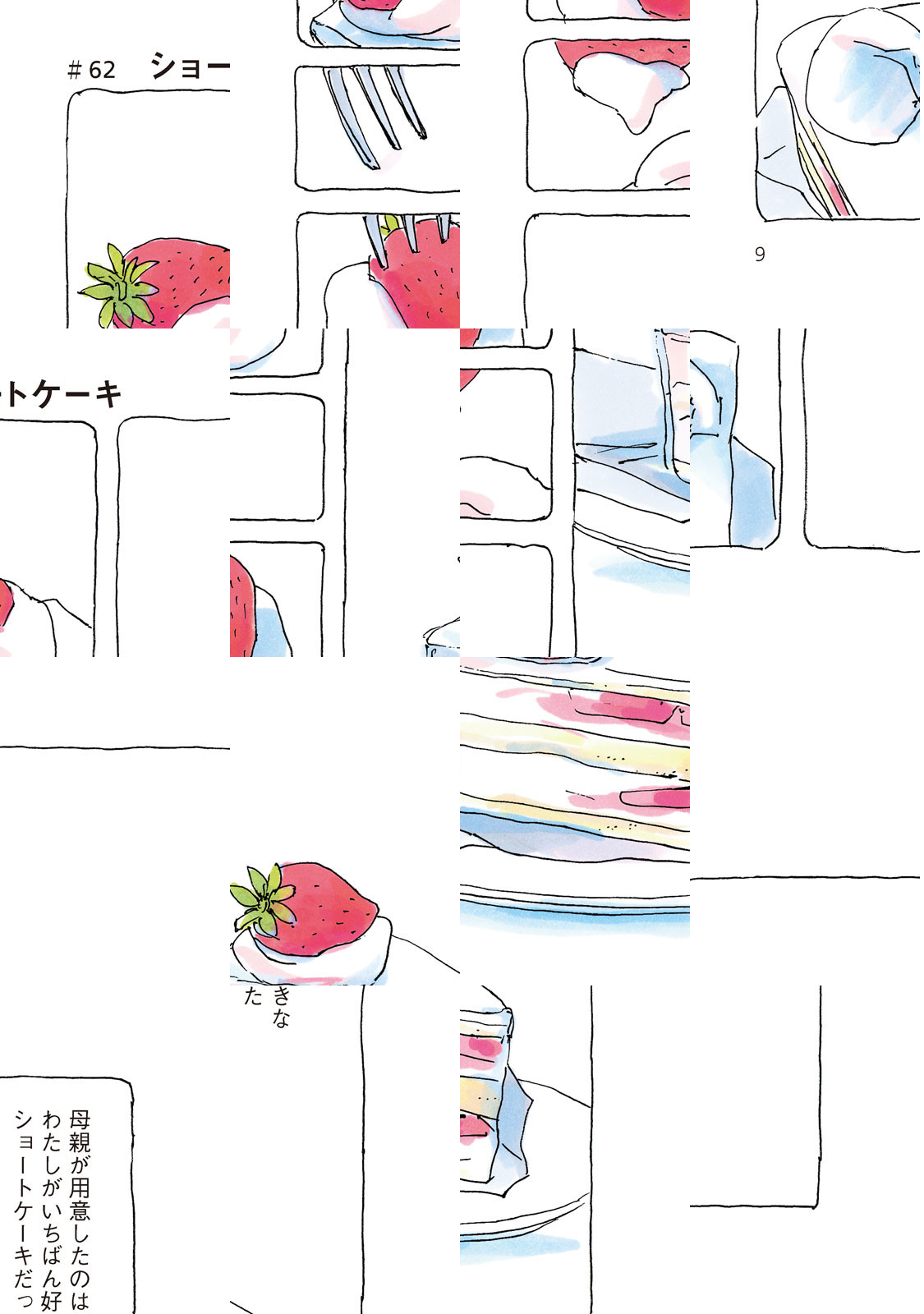 # 62 ショー

9

トケーキ

きな
た

母親が用意したのは
わたしがいちばん好
ショートケーキだっ