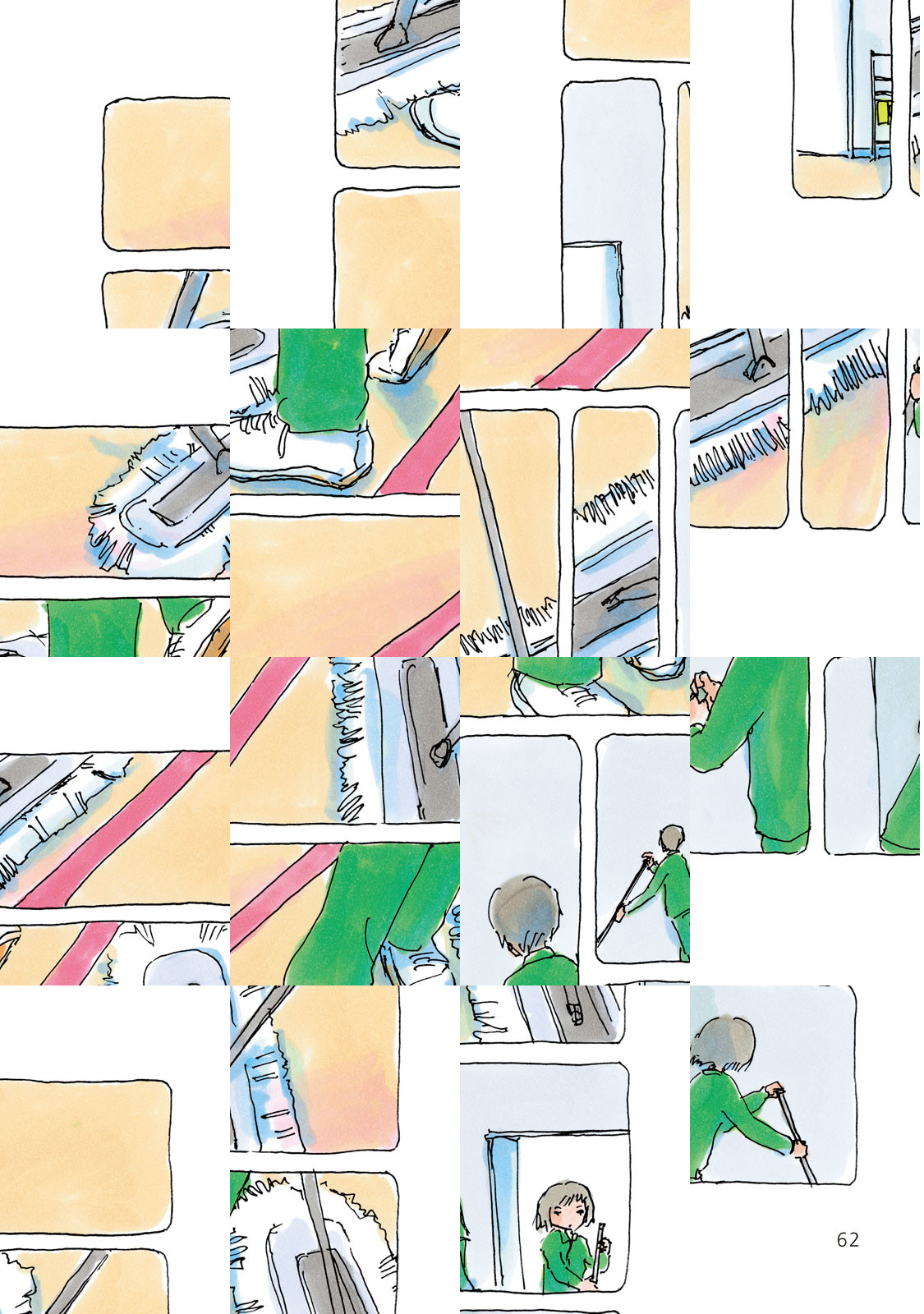 62