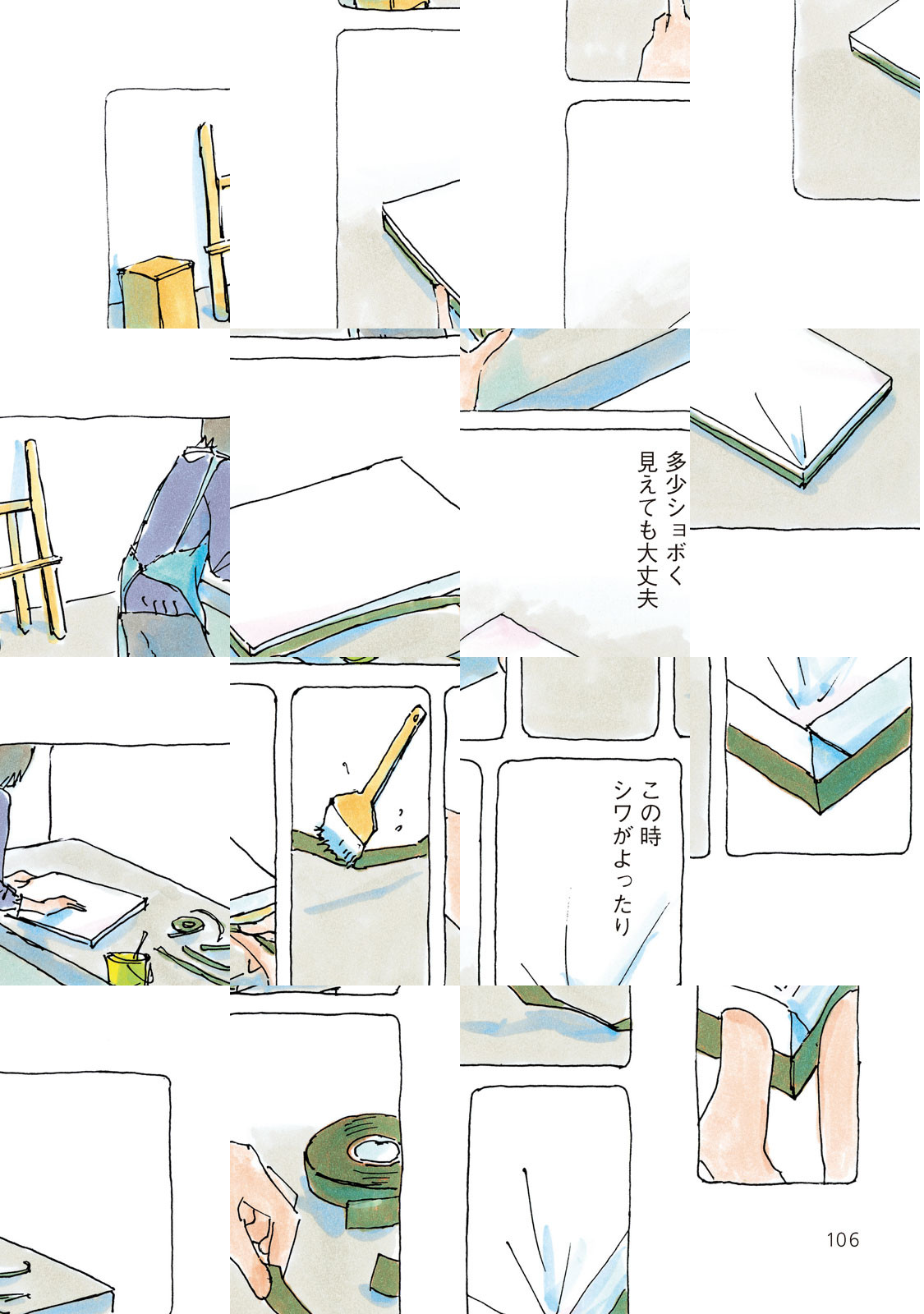 多少ショボく
見えても大丈夫

この時
シワがよったり

106