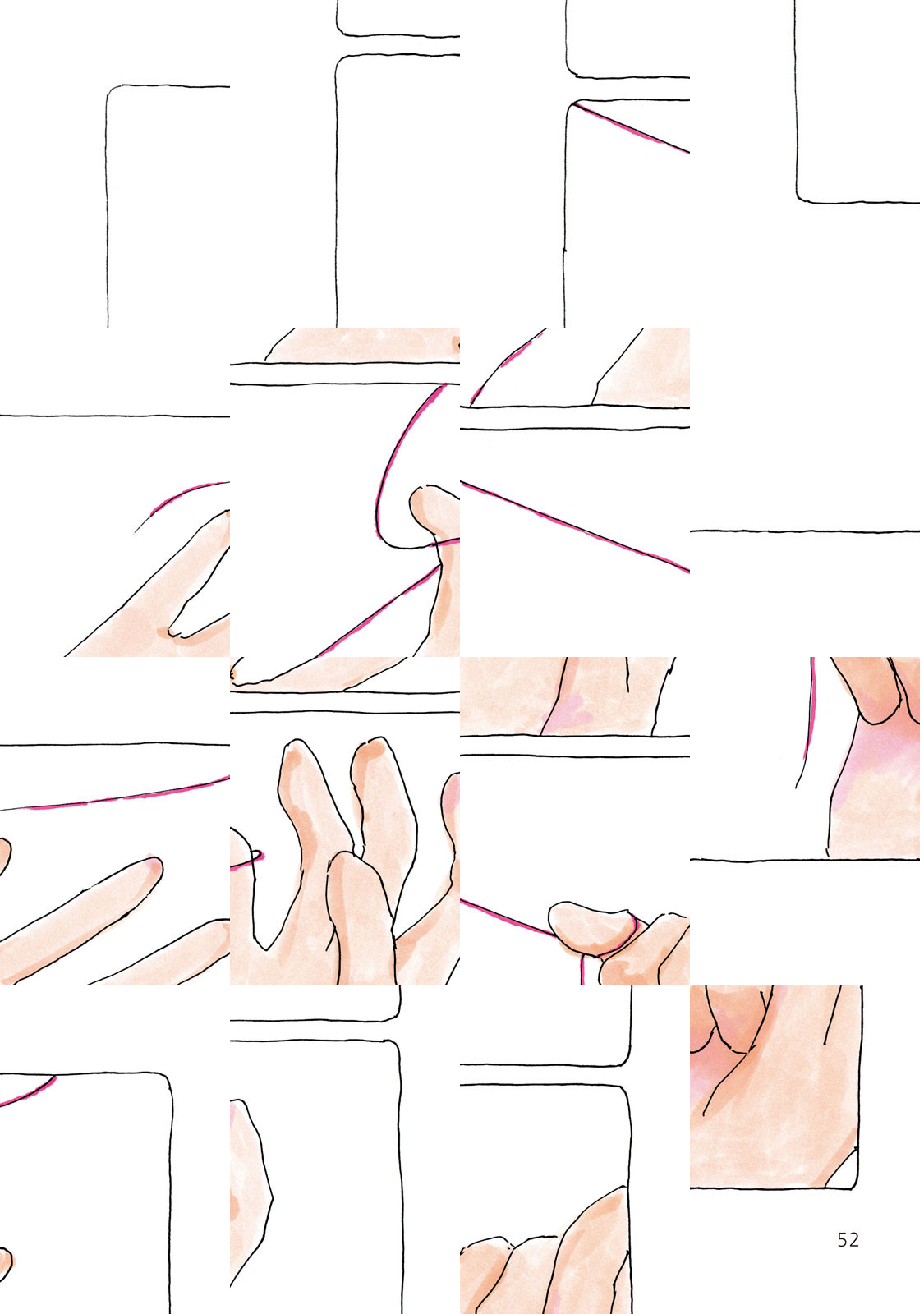 52