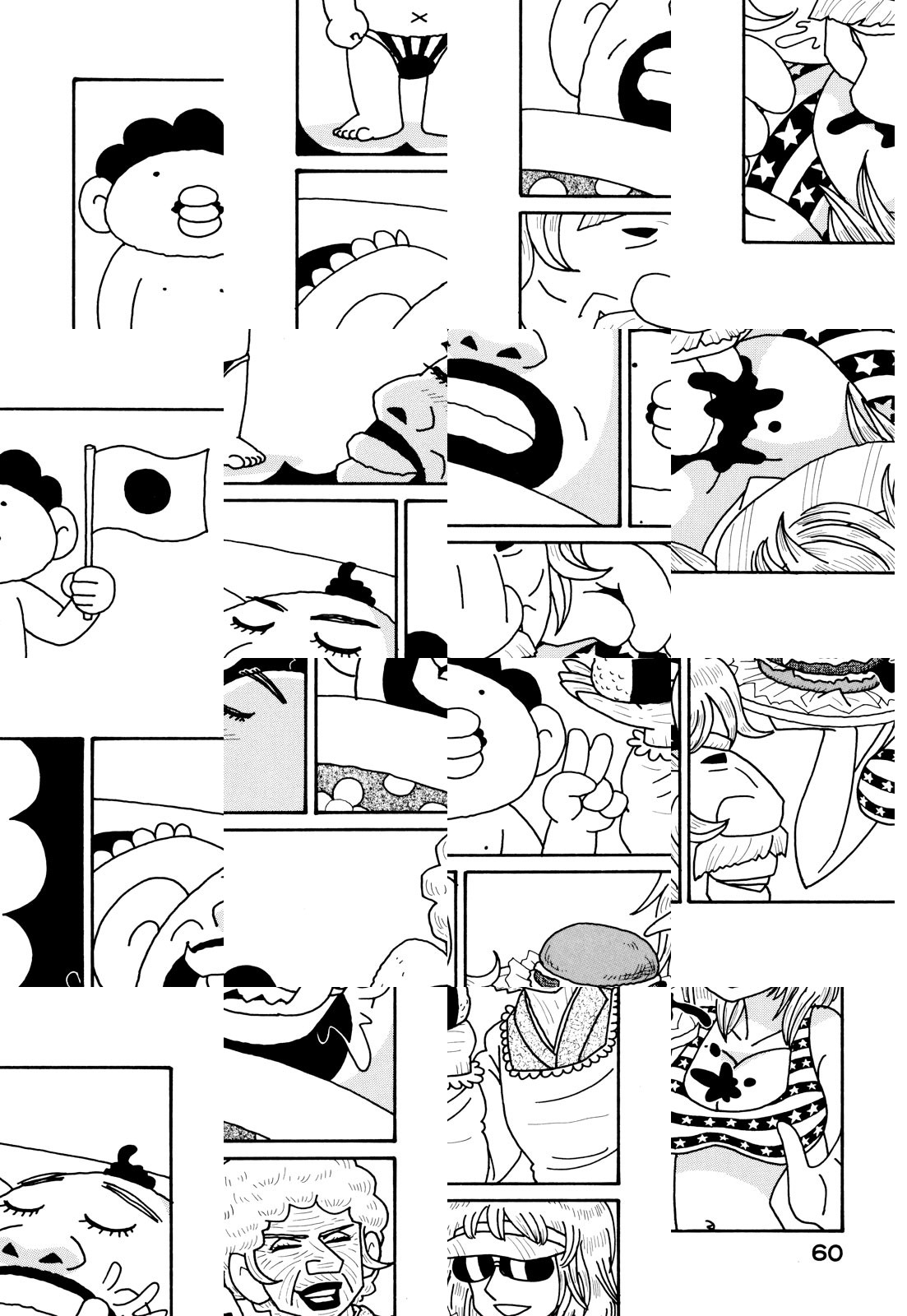 60