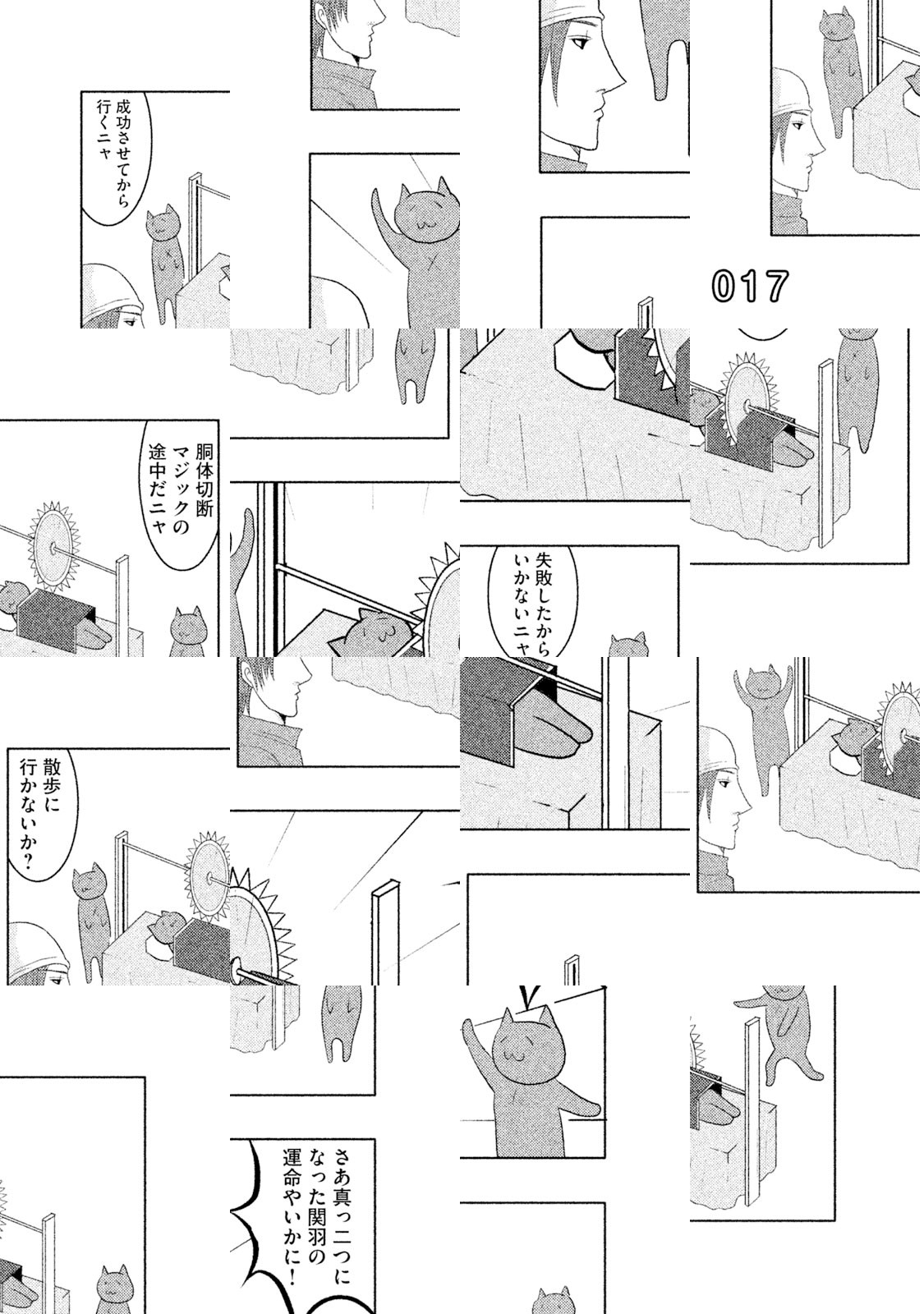 成功させてから行くニャ

017

胴体切断マジックの途中だニャ

失敗したからいかないニャ

散歩に行かないか?

さあ真っ二つになった関羽の運命やいかに!