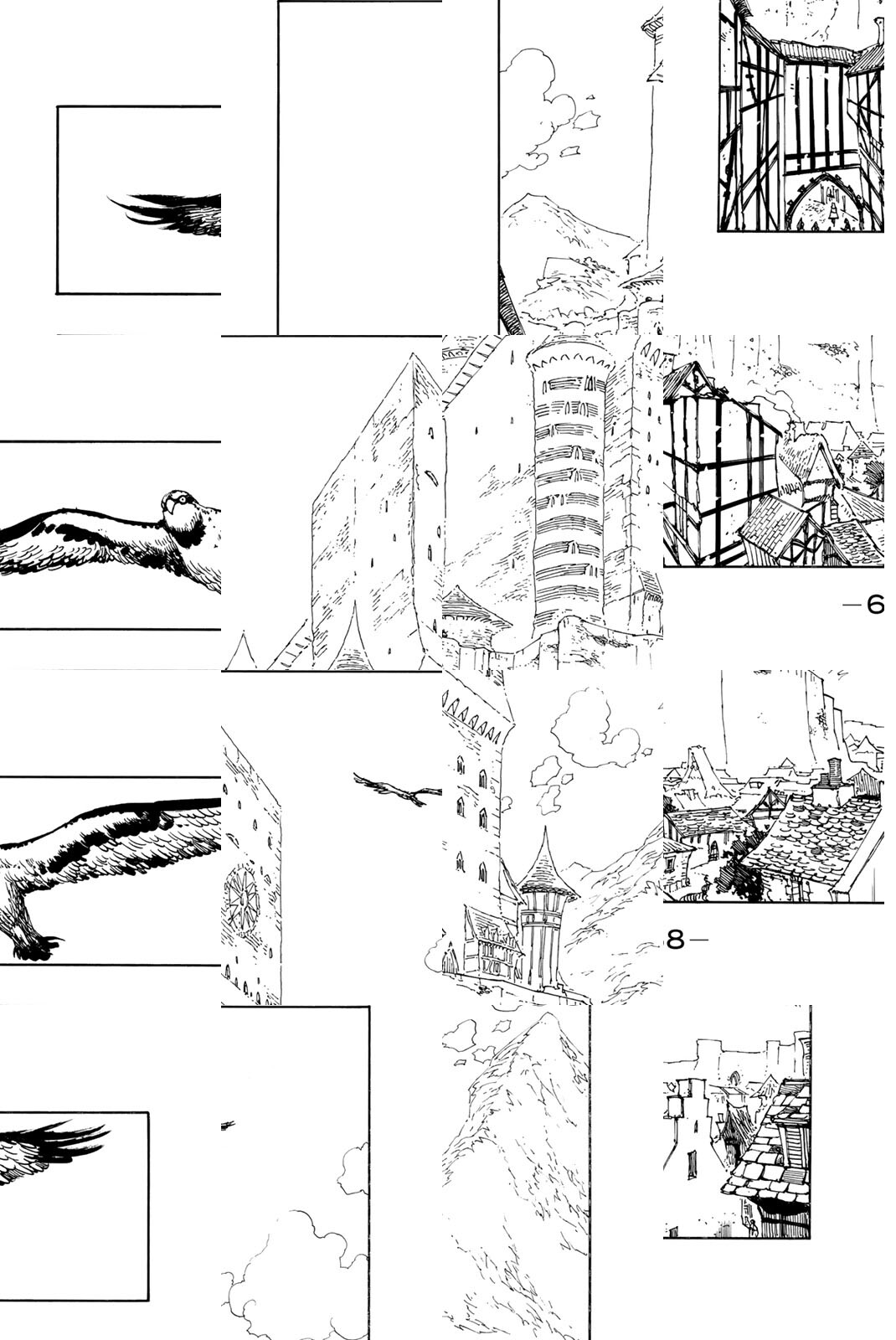 —6

8—