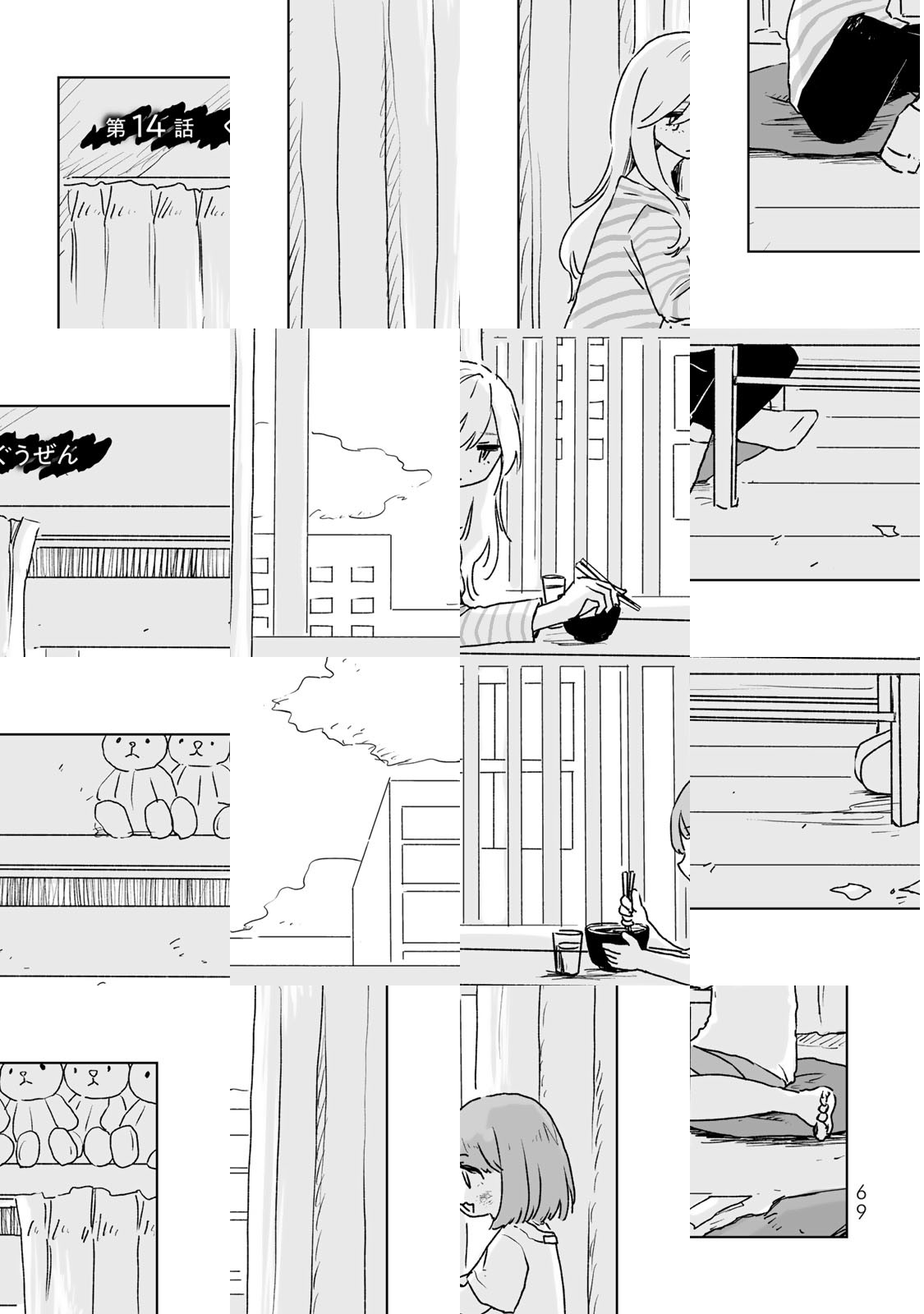 第14話 ぐうぜん

69