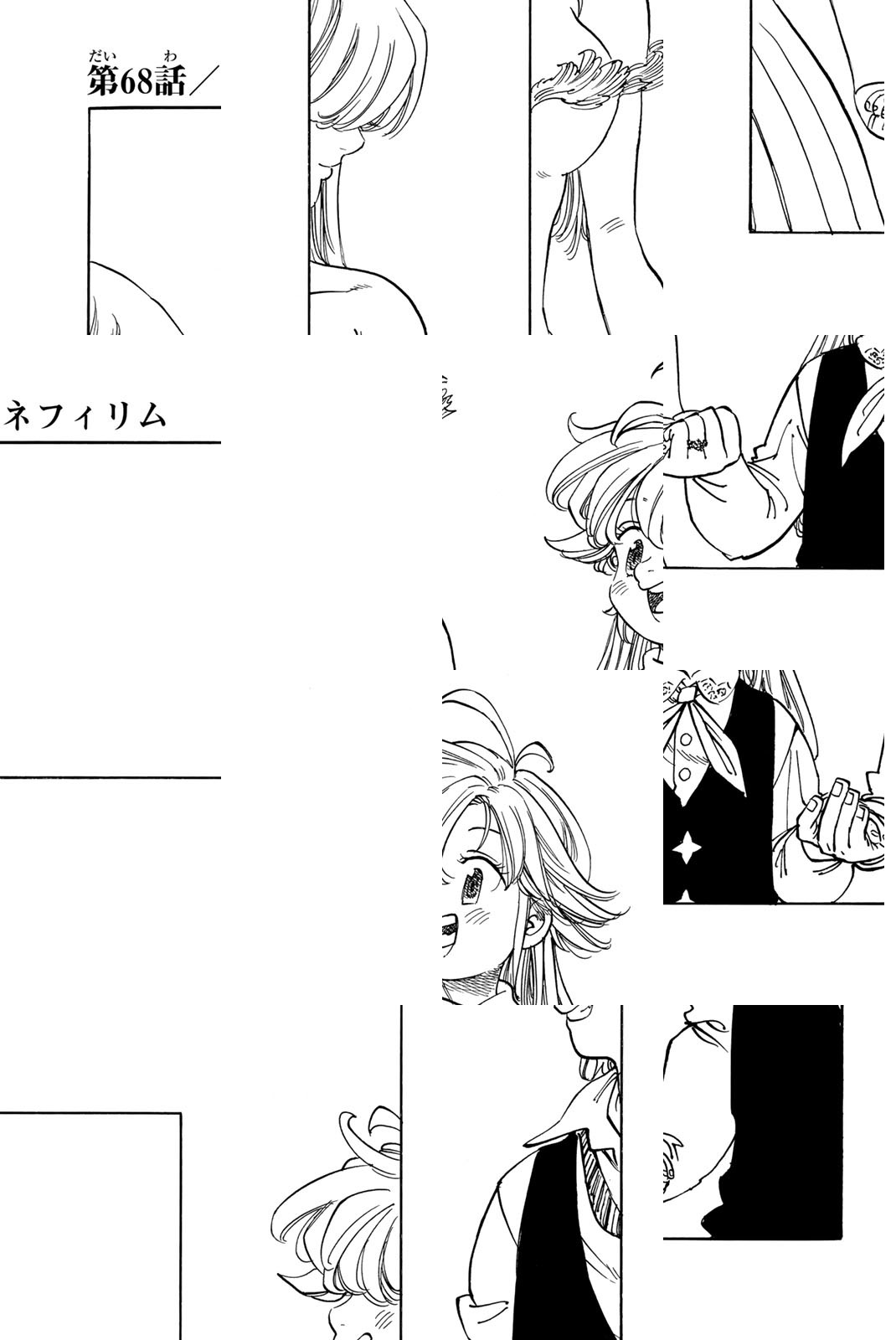 第68話／

ネフィリム