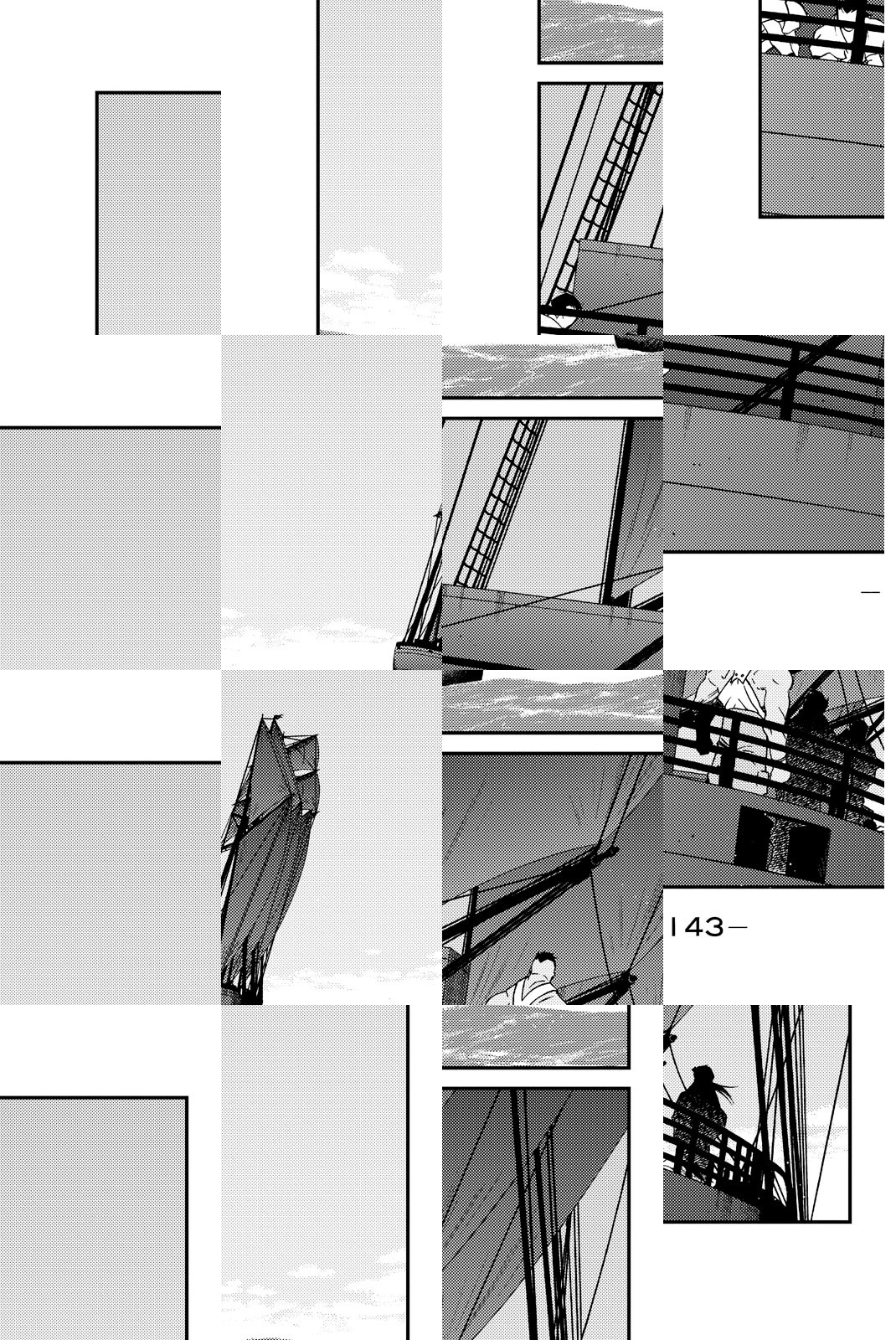 143