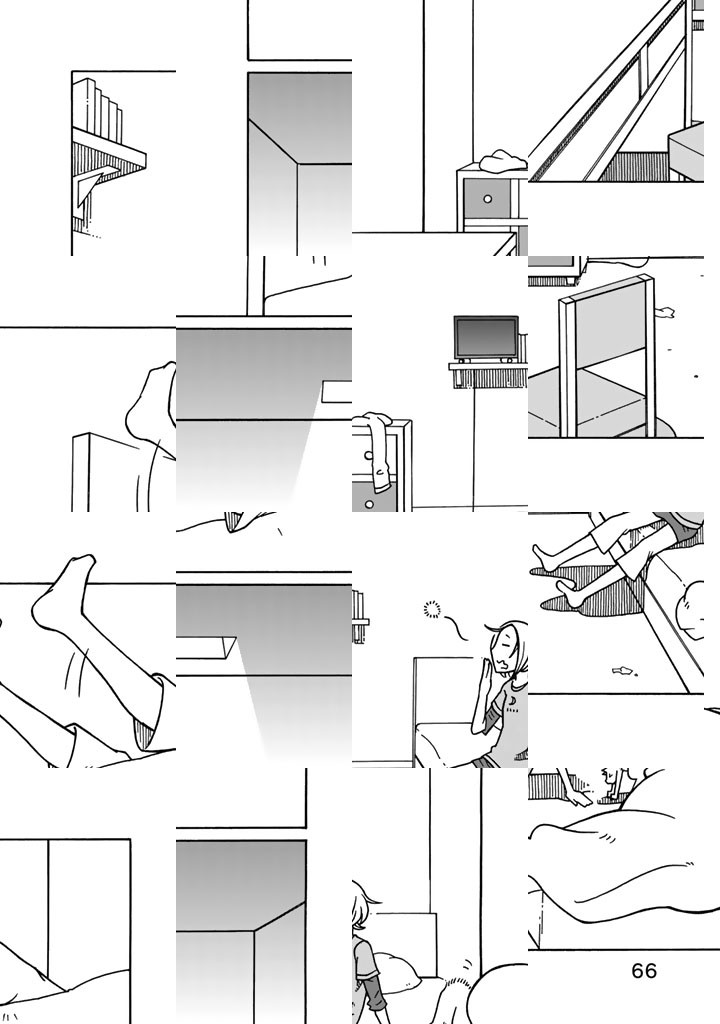 66