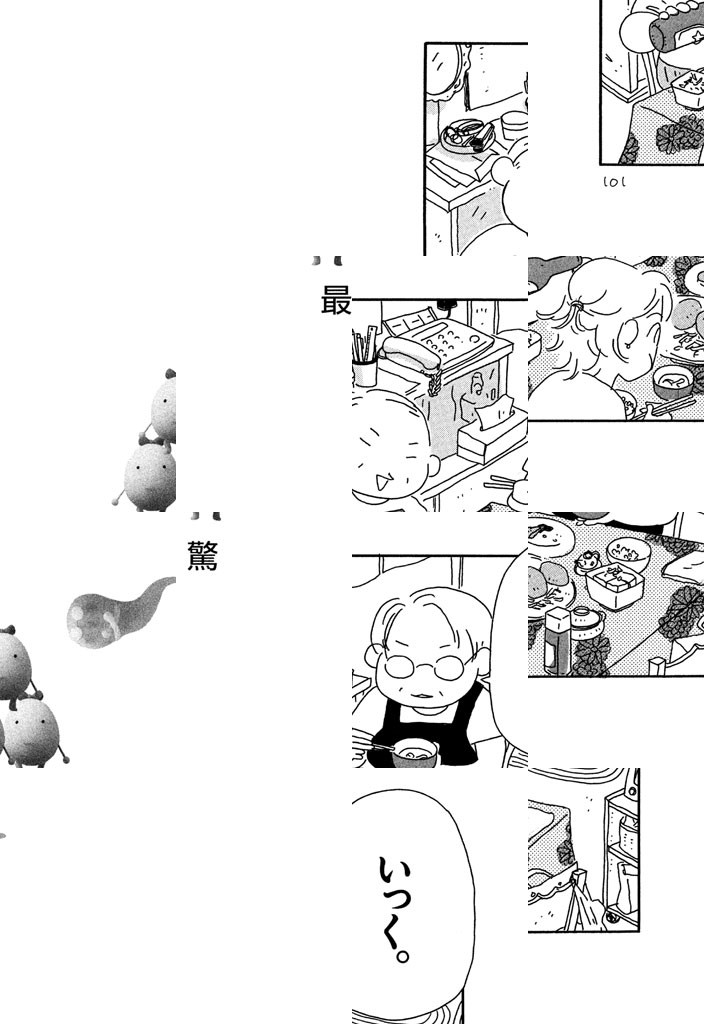 101

最

驚

いっく。