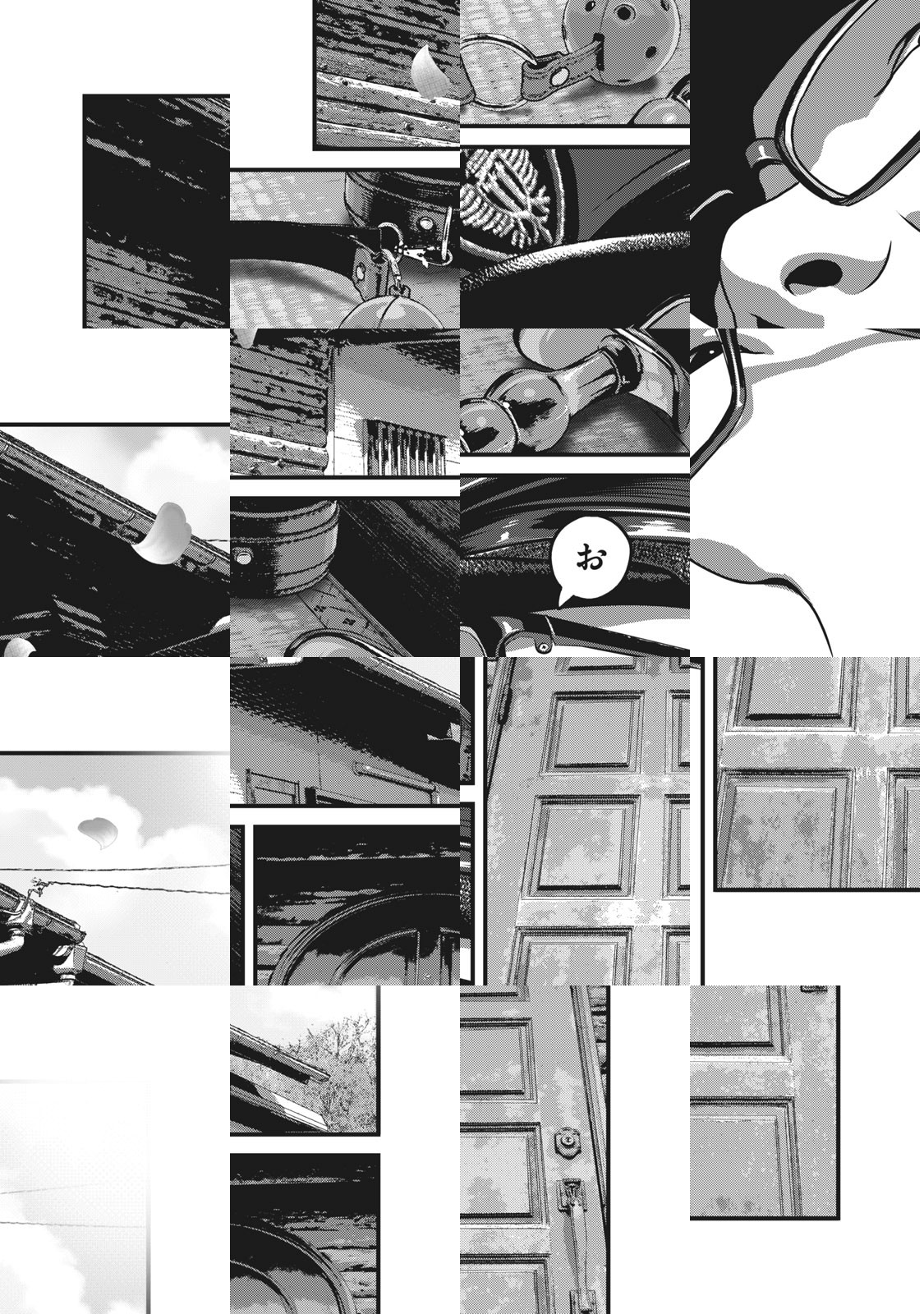 お