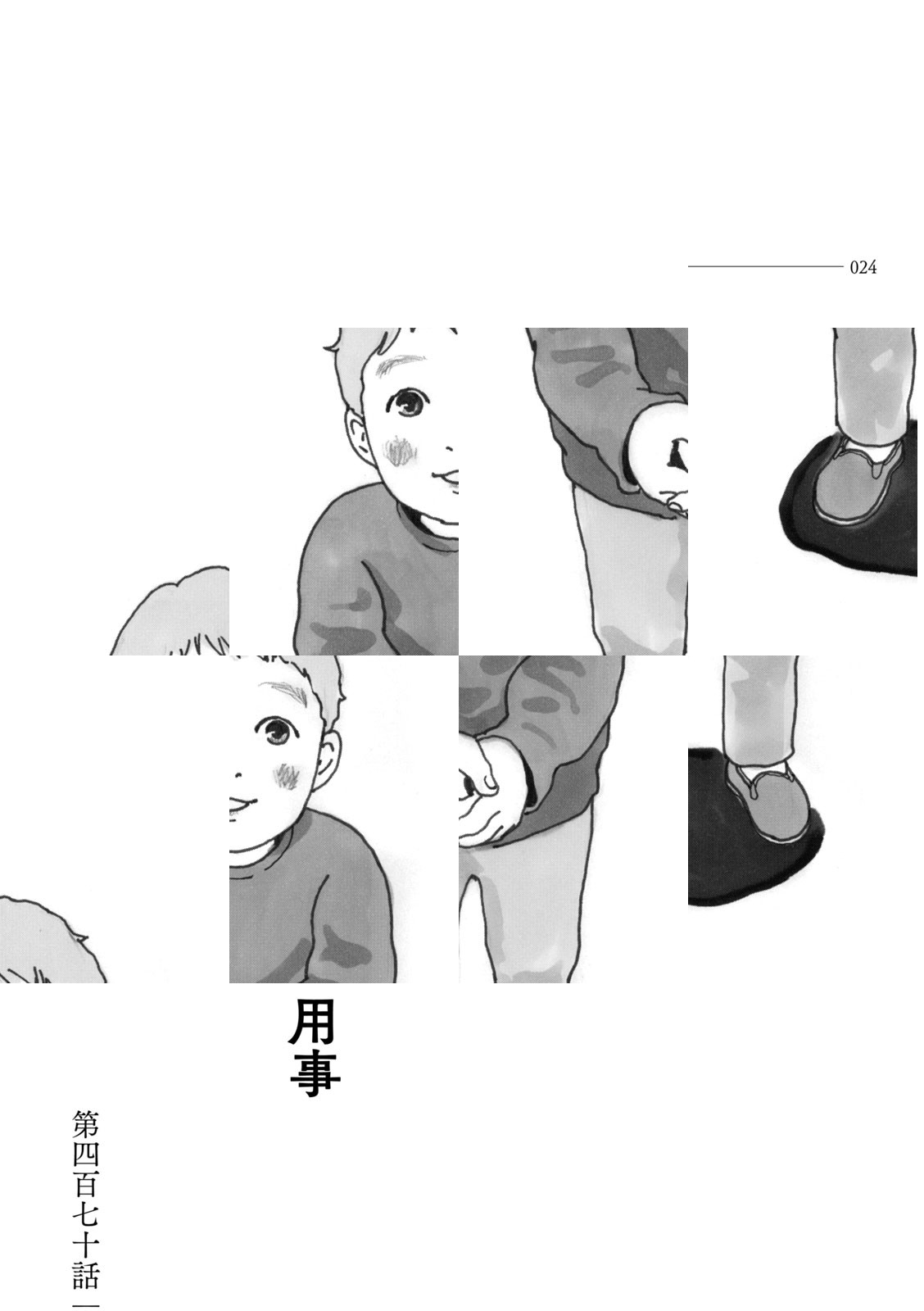 024

用事

第四百七十話