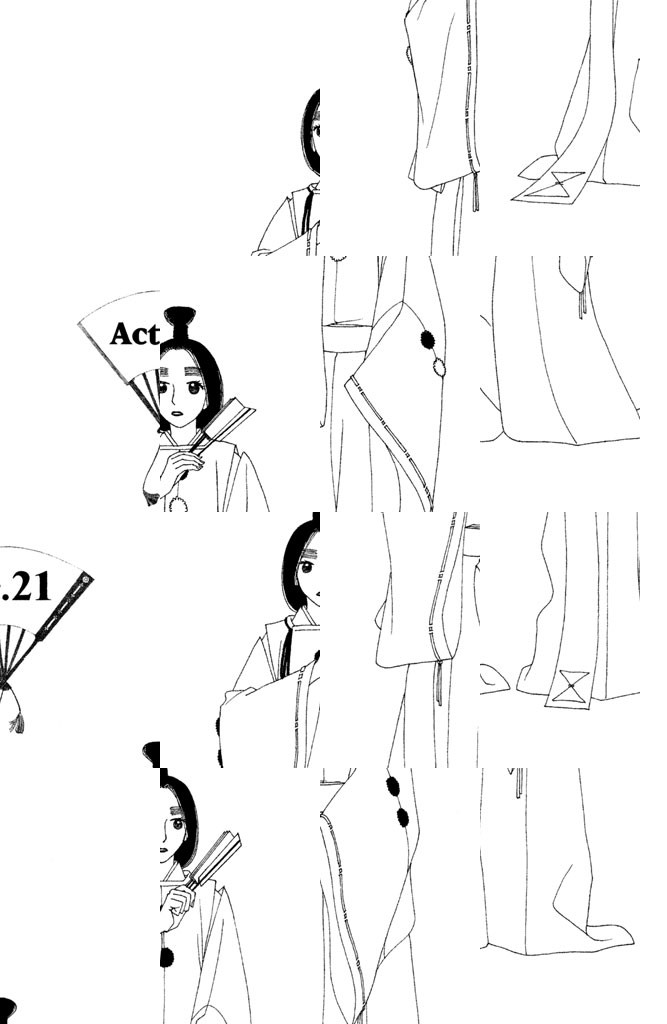 Act

.21