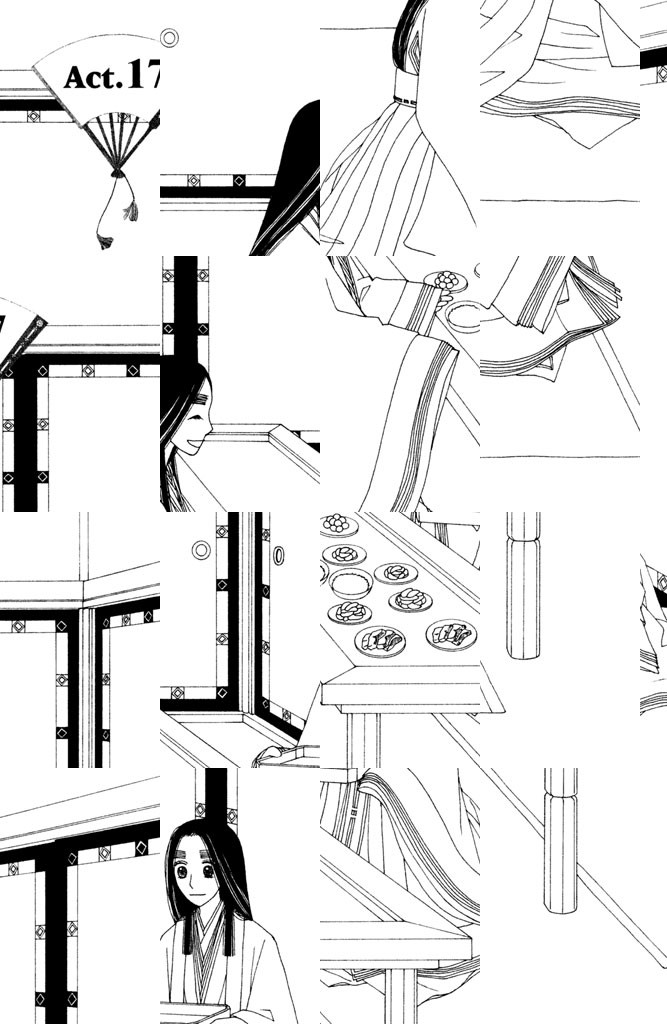 Act.17