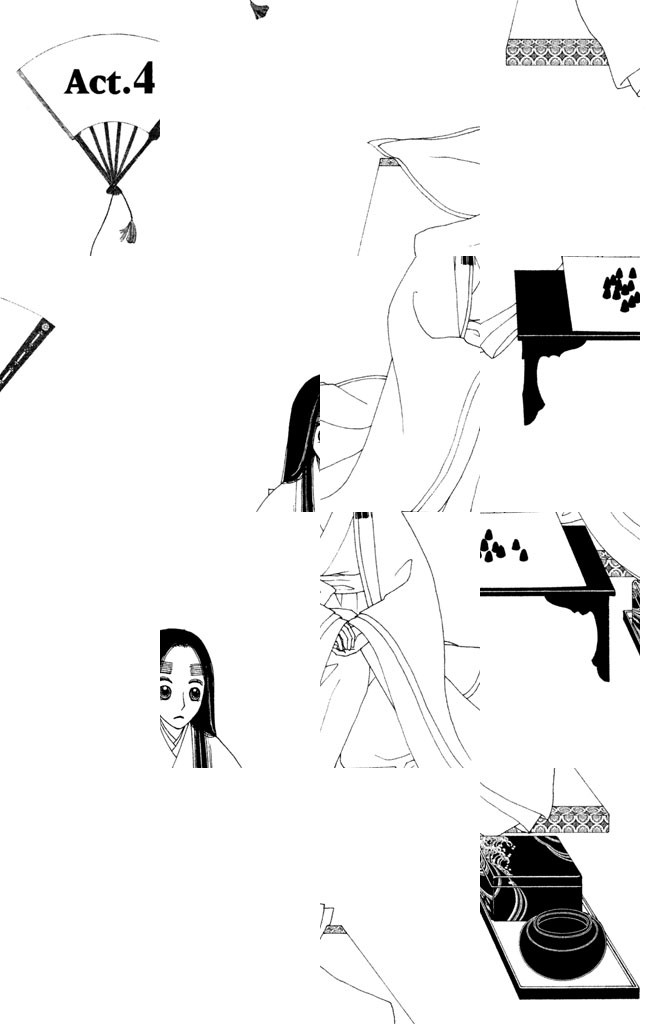 Act.4