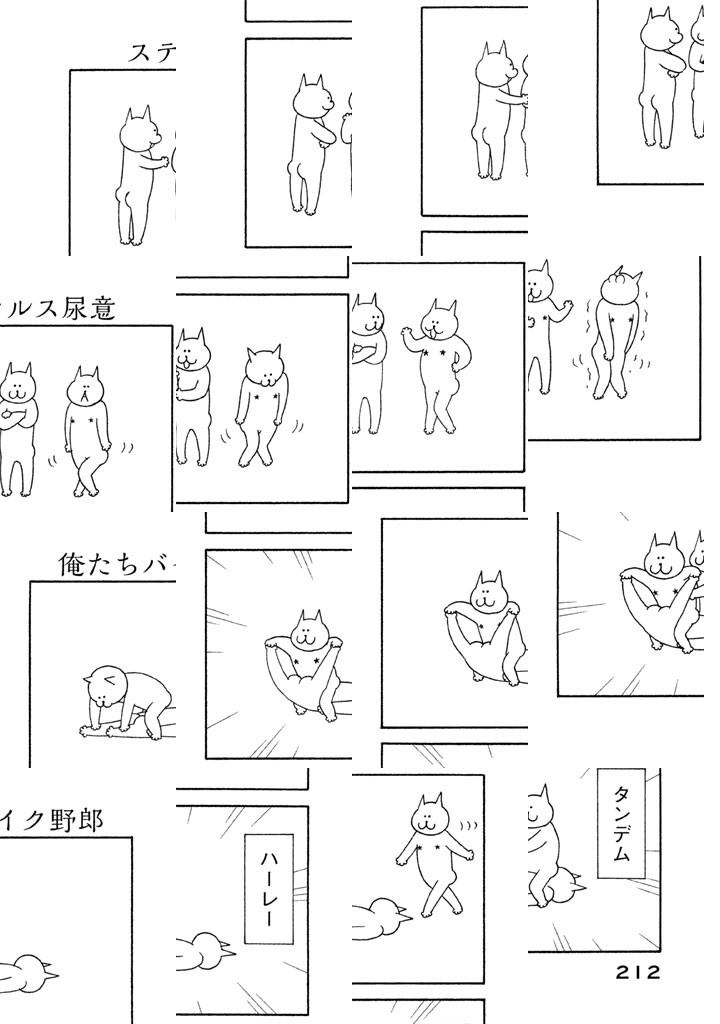 ステ

ルス尿意

俺たちバ

イク野郎

ハーレー

タンデム

212