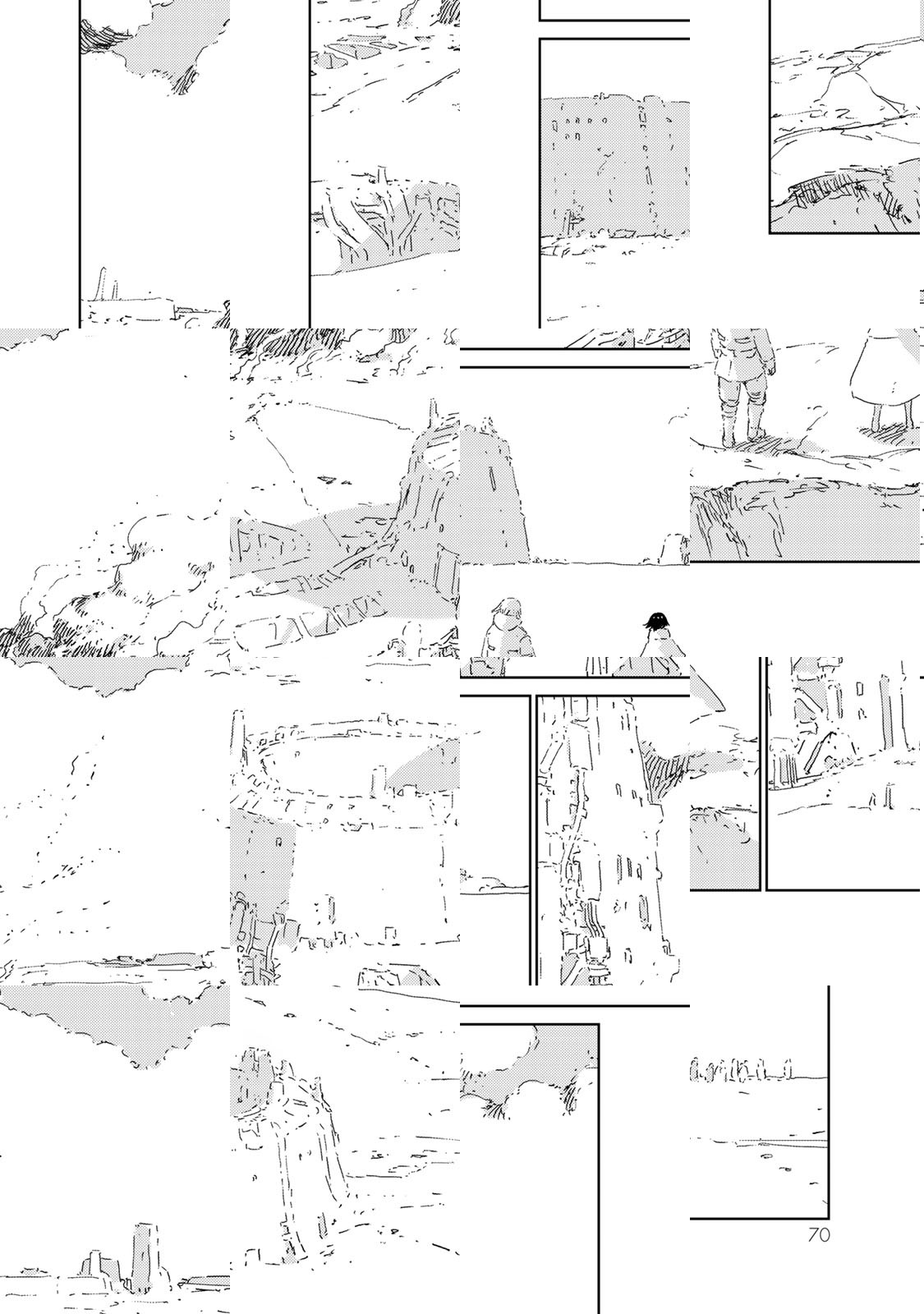 70