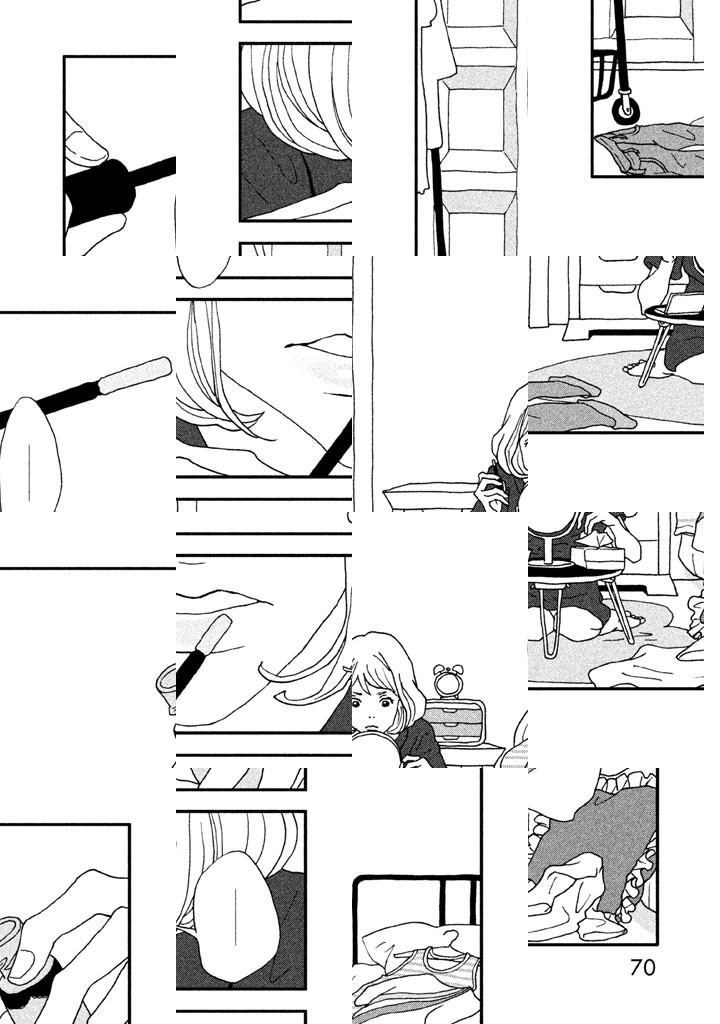 70