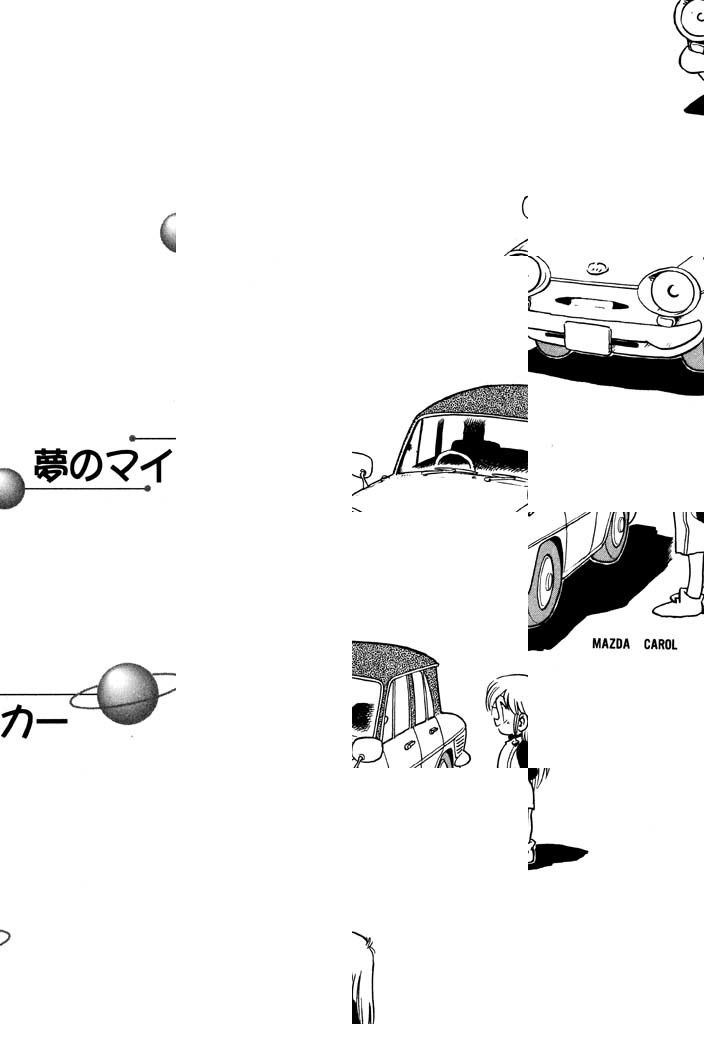 夢のマイ

カー

MAZDA CAROL