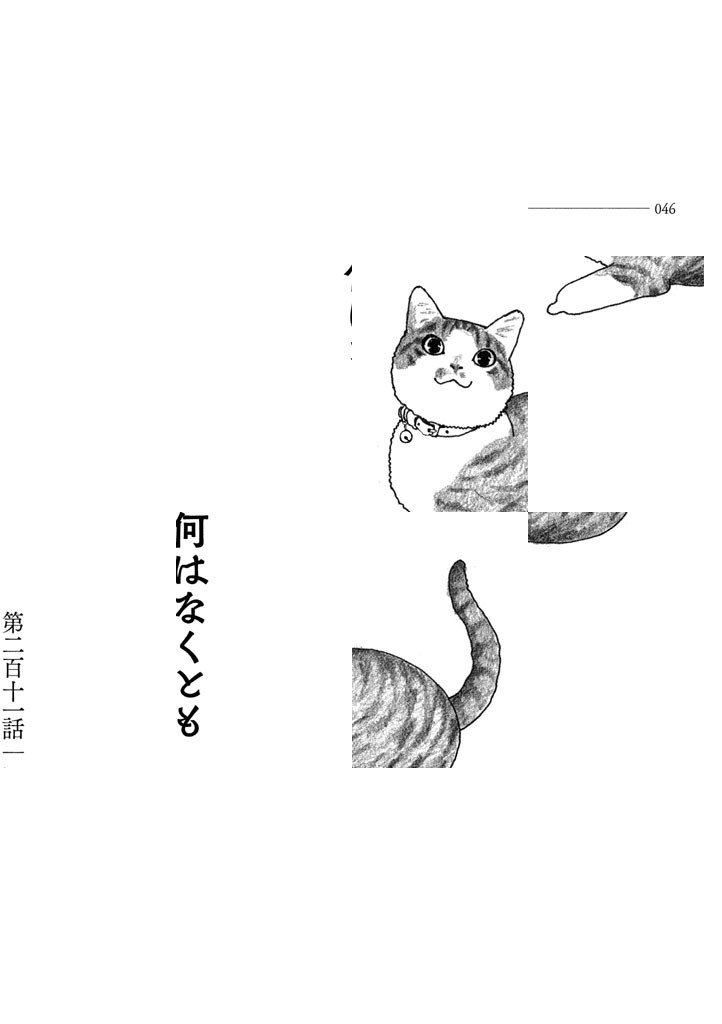 046

何はなくとも

第二百十一話