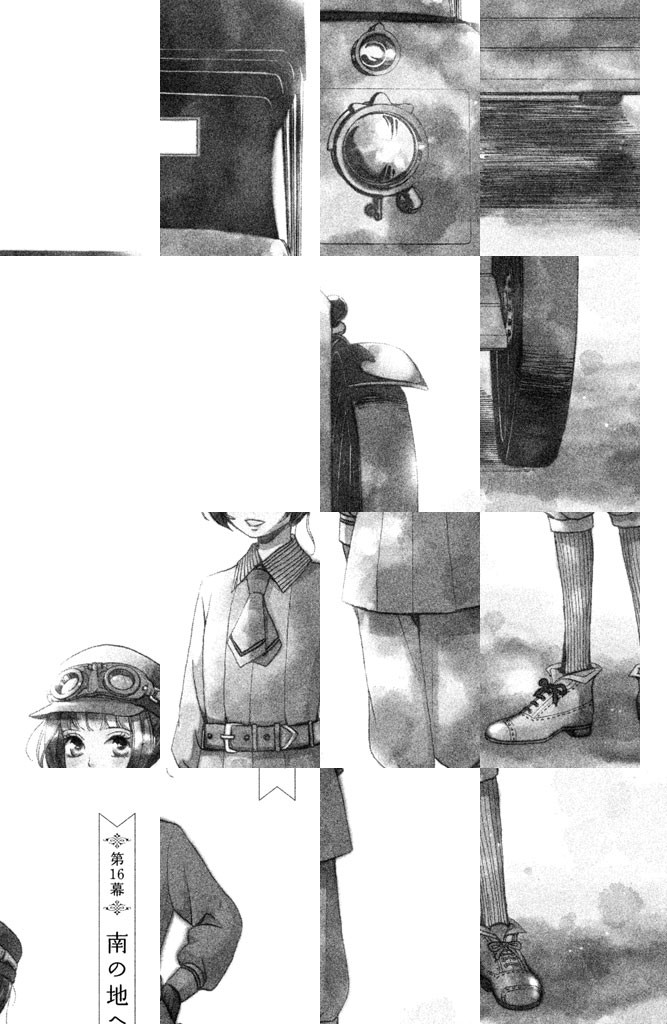 第16幕
南の地へ